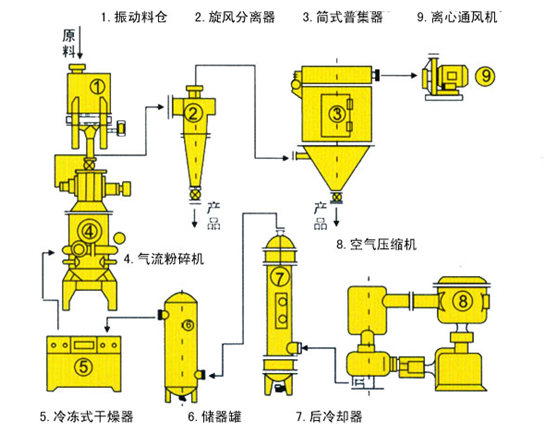 1. 振动料仓　2. 旋风分离器　3. 筒式普集器　9. 离心通风机

原料

①

②

③

⑨

产品

产品

④

4. 气流粉碎机

8. 空气压缩机

⑦

⑧

⑥

⑤

5. 冷冻式干燥器　6. 储器罐　7. 后冷却器